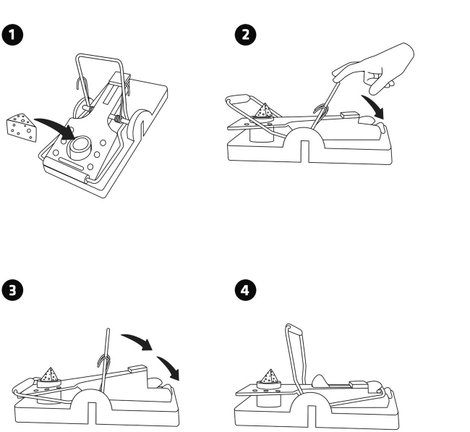 1

2

3

4