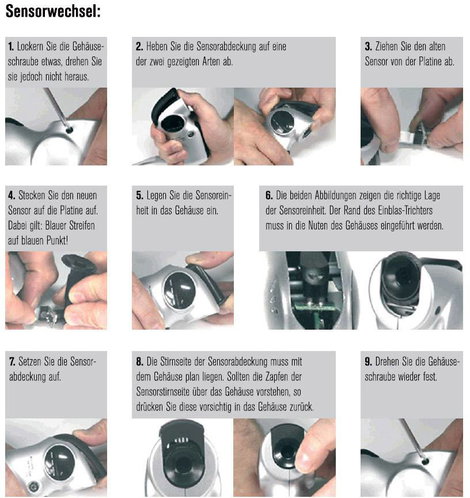 Sensorwechsel:

1. Lockern Sie die Gehäuseschraube etwas, drehen Sie sie jedoch nicht heraus.

2. Heben Sie die Sensorabdeckung auf eine der zwei gezeigten Arten ab.

3. Ziehen Sie den alten Sensor von der Platine ab.

4. Stecken Sie den neuen Sensor auf die Platine auf. Dabei gilt: Blauer Streifen auf blauen Punkt!

5. Legen Sie die Sensoreinheit in das Gehäuse ein.

6. Die beiden Abbildungen zeigen die richtige Lage der Sensoreinheit. Der Rand des Einblas-Trichters muss in die Nuten des Gehäuses eingeführt werden.

7. Setzen Sie die Sensorabdeckung auf.

8. Die Stirnseite der Sensorabdeckung muss mit dem Gehäuse plan liegen. Sollten die Zapfen der Sensorstirnseite über das Gehäuse vorstehen, so drücken Sie diese vorsichtig in das Gehäuse zurück.

9. Drehen Sie die Gehäuseschraube wieder fest.